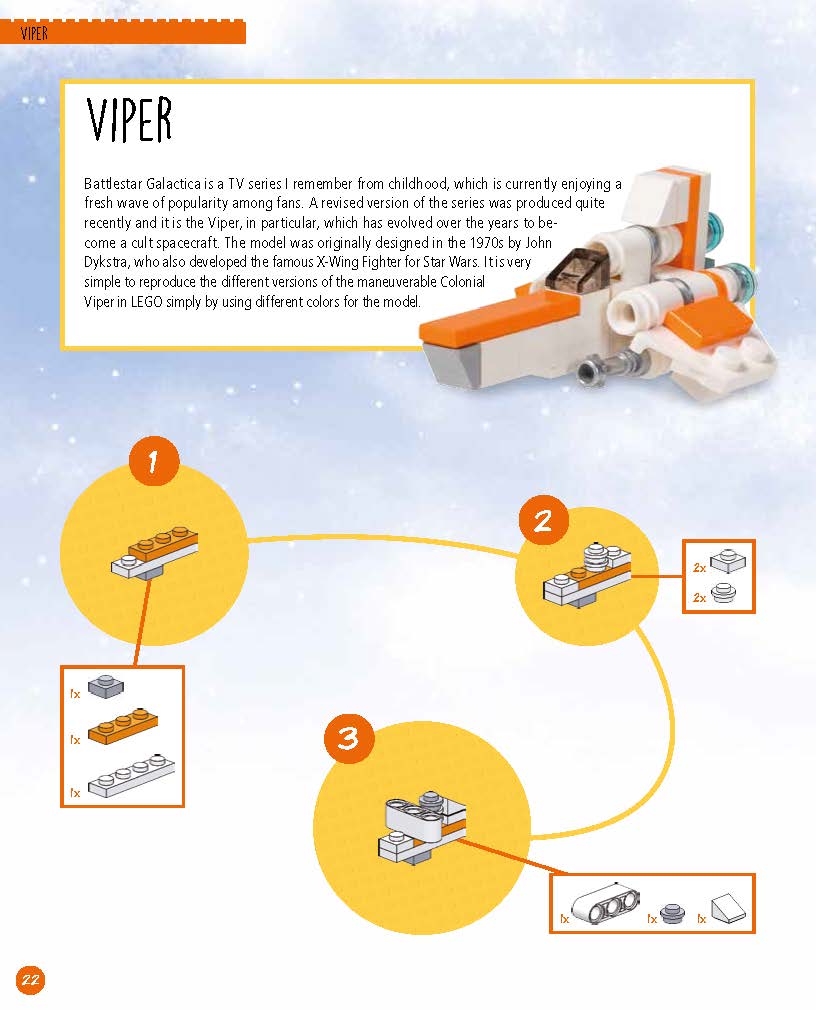 VIPER

VIPER

Battlestar Galactica is a TV series I remember from childhood, which is currently enjoying a fresh wave of popularity among fans. A revised version of the series was produced quite recently and it is the Viper, in particular, which has evolved over the years to become a cult spacecraft. The model was originally designed in the 1970s by John Dykstra, who also developed the famous X-Wing Fighter for Star Wars. It is very simple to reproduce the different versions of the maneuverable Colonial Viper in LEGO simply by using different colors for the model.

1

1x
1x
1x

2

2x
2x

3

1x
1x
1x

22