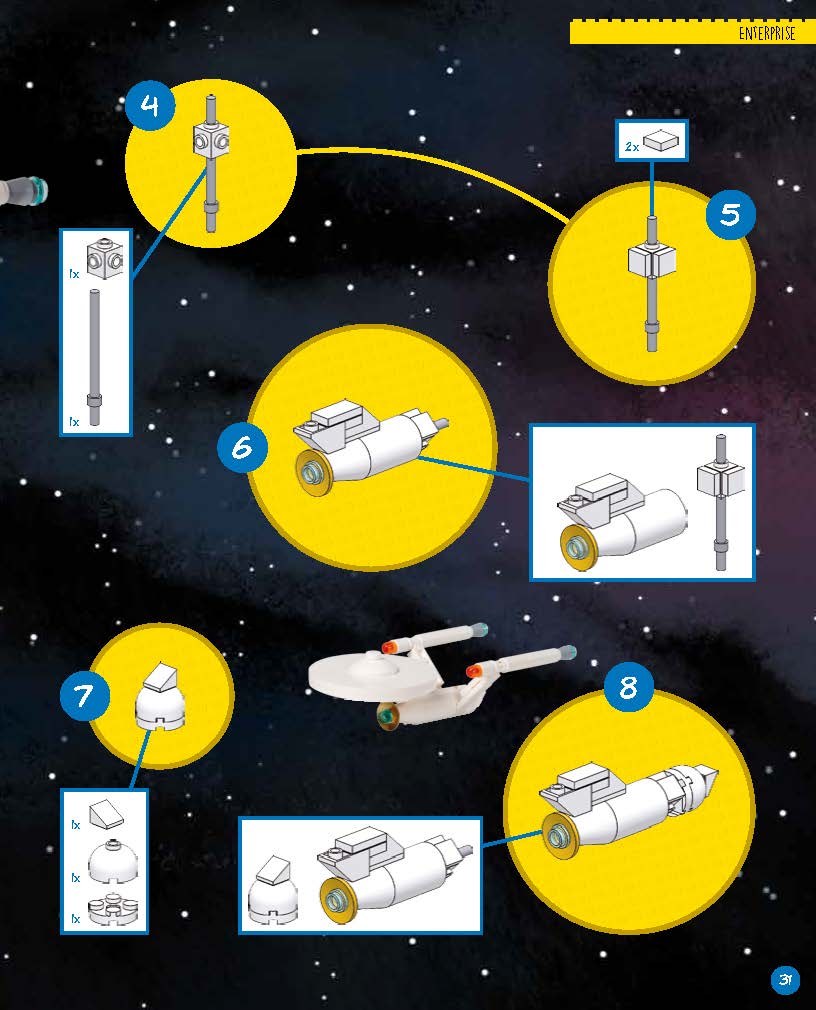 ENTERPRISE

4

1x

1x

2x

5

6

7

1x

1x

1x

8

31