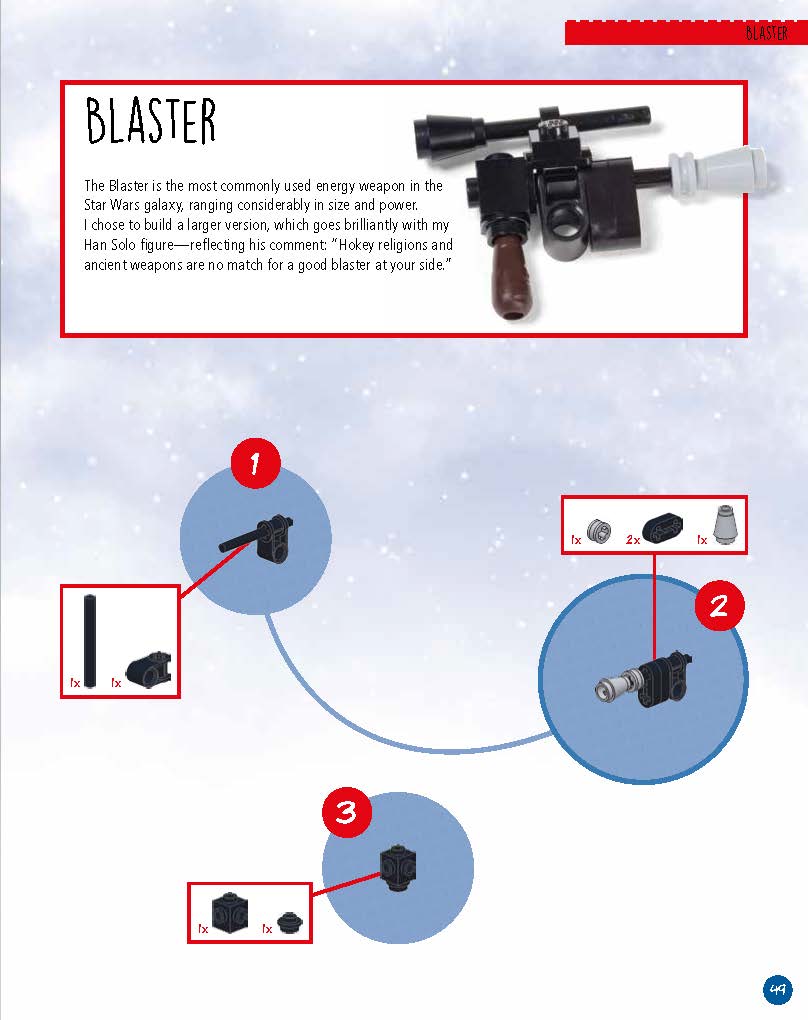 BLASTER

BLASTER

The Blaster is the most commonly used energy weapon in the Star Wars galaxy, ranging considerably in size and power.
I chose to build a larger version, which goes brilliantly with my Han Solo figure—reflecting his comment: "Hokey religions and ancient weapons are no match for a good blaster at your side."

1

1x 1x

1x 2x 1x

2

3

1x 1x

49