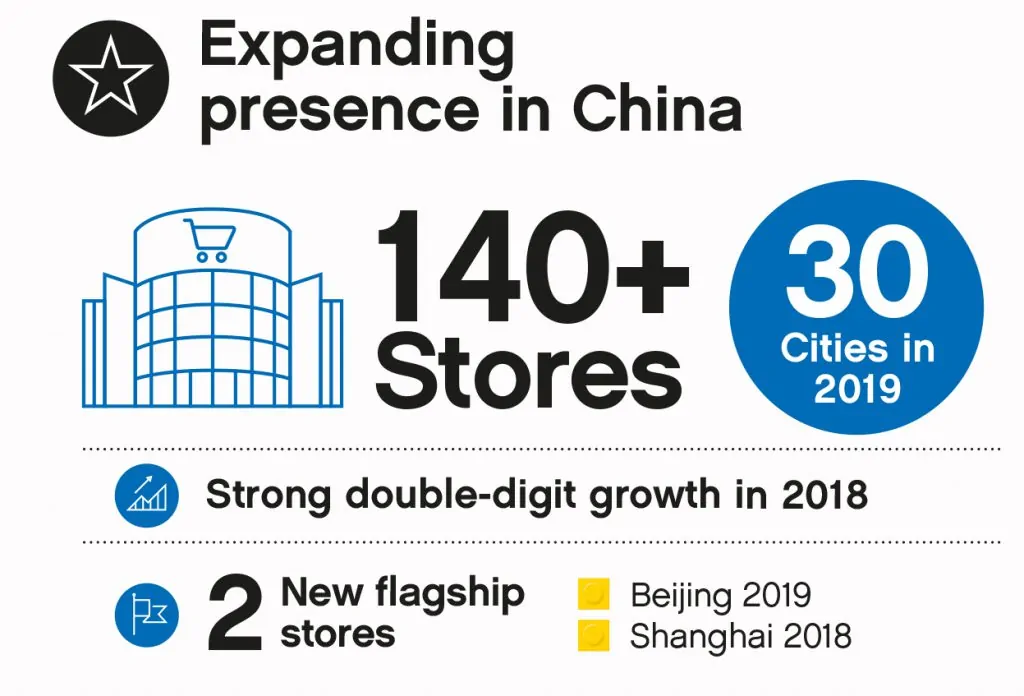 Expanding presence in China

140+ Stores

30 Cities in 2019

Strong double-digit growth in 2018

2 New flagship stores

Beijing 2019
Shanghai 2018