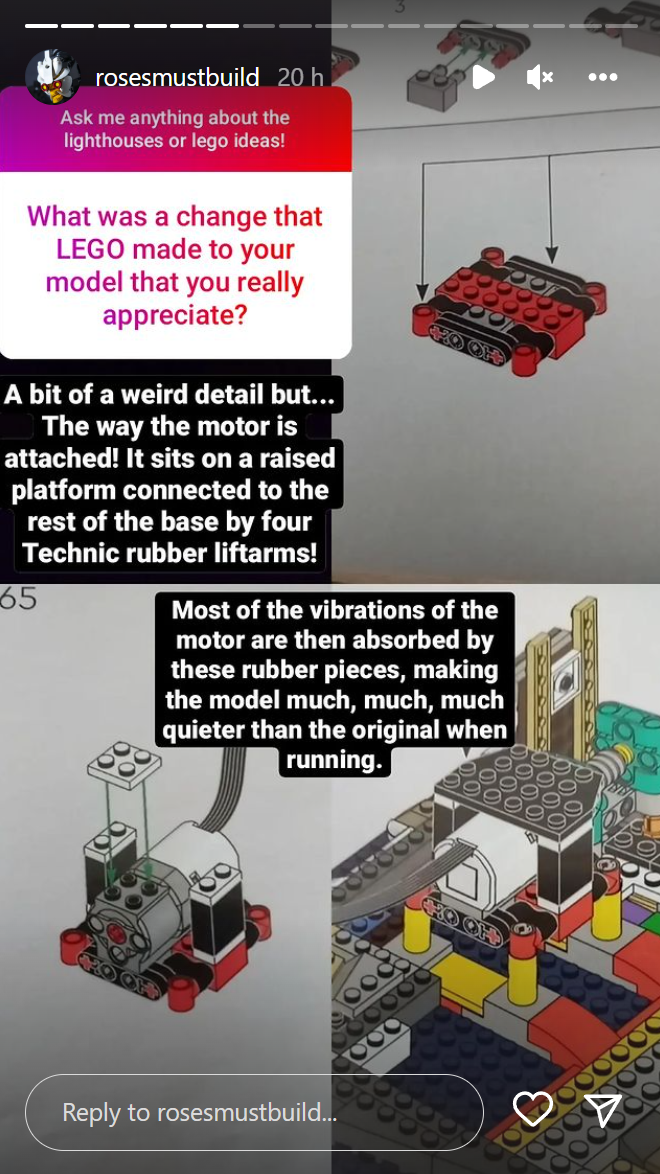 rosesmustbuild 20 h

3

Ask me anything about the lighthouses or lego ideas!

What was a change that LEGO made to your model that you really appreciate?

A bit of a weird detail but... The way the motor is attached! It sits on a raised platform connected to the rest of the base by four Technic rubber liftarms!

65

Most of the vibrations of the motor are then absorbed by these rubber pieces, making the model much, much, much quieter than the original when running.

Reply to rosesmustbuild...