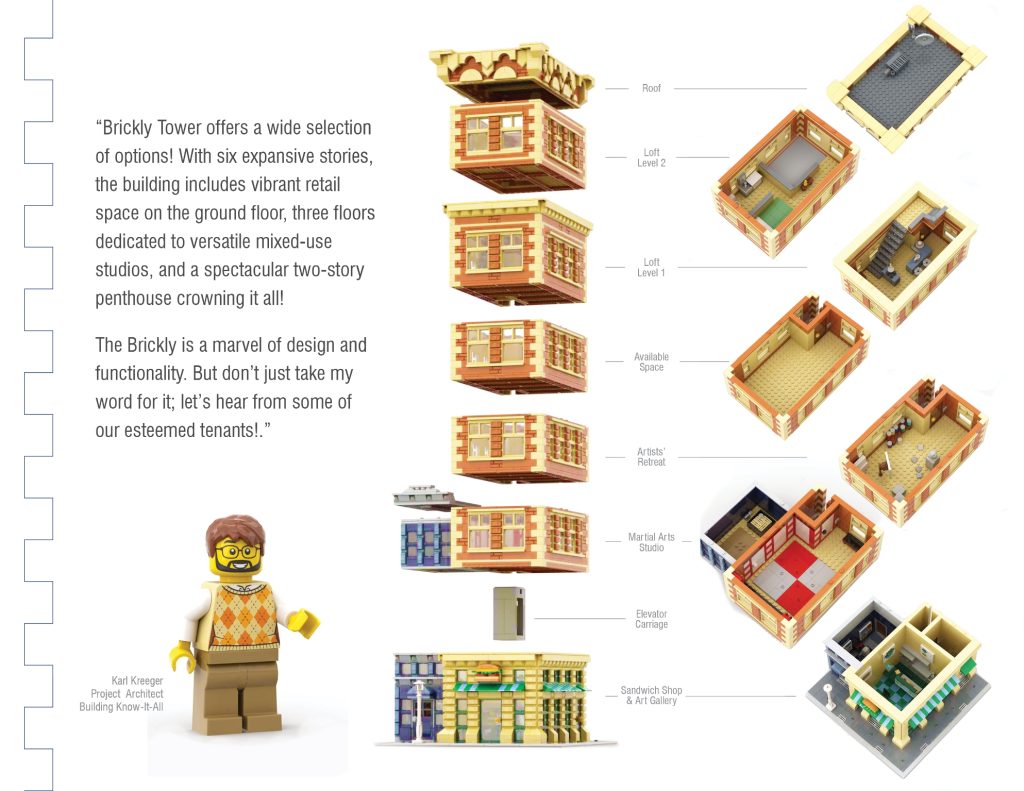 "Brickly Tower offers a wide selection of options! With six expansive stories, the building includes vibrant retail space on the ground floor, three floors dedicated to versatile mixed-use studios, and a spectacular two-story penthouse crowning it all!

The Brickly is a marvel of design and functionality. But don't just take my word for it; let's hear from some of our esteemed tenants!."

Karl Kreeger
Project Architect
Building Know-It-All

Roof

Loft
Level 2

Loft
Level 1

Available
Space

Artists'
Retreat

Martial Arts
Studio

Elevator
Carriage

Sandwich Shop
& Art Gallery