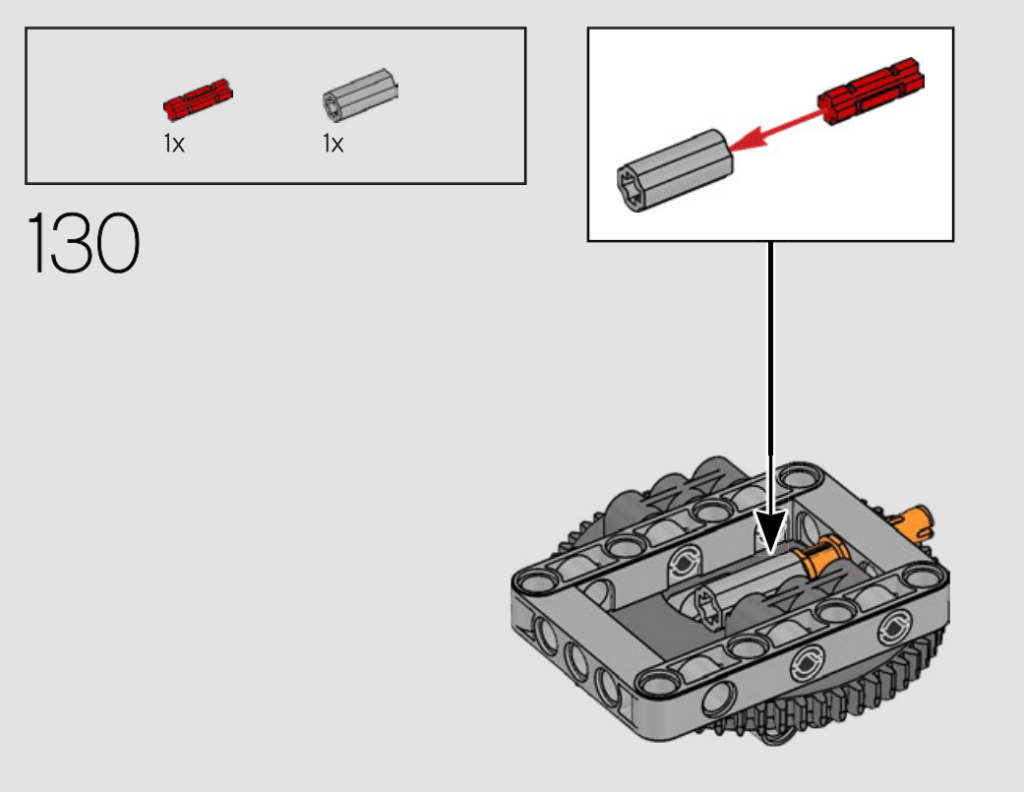 1x 1x

130